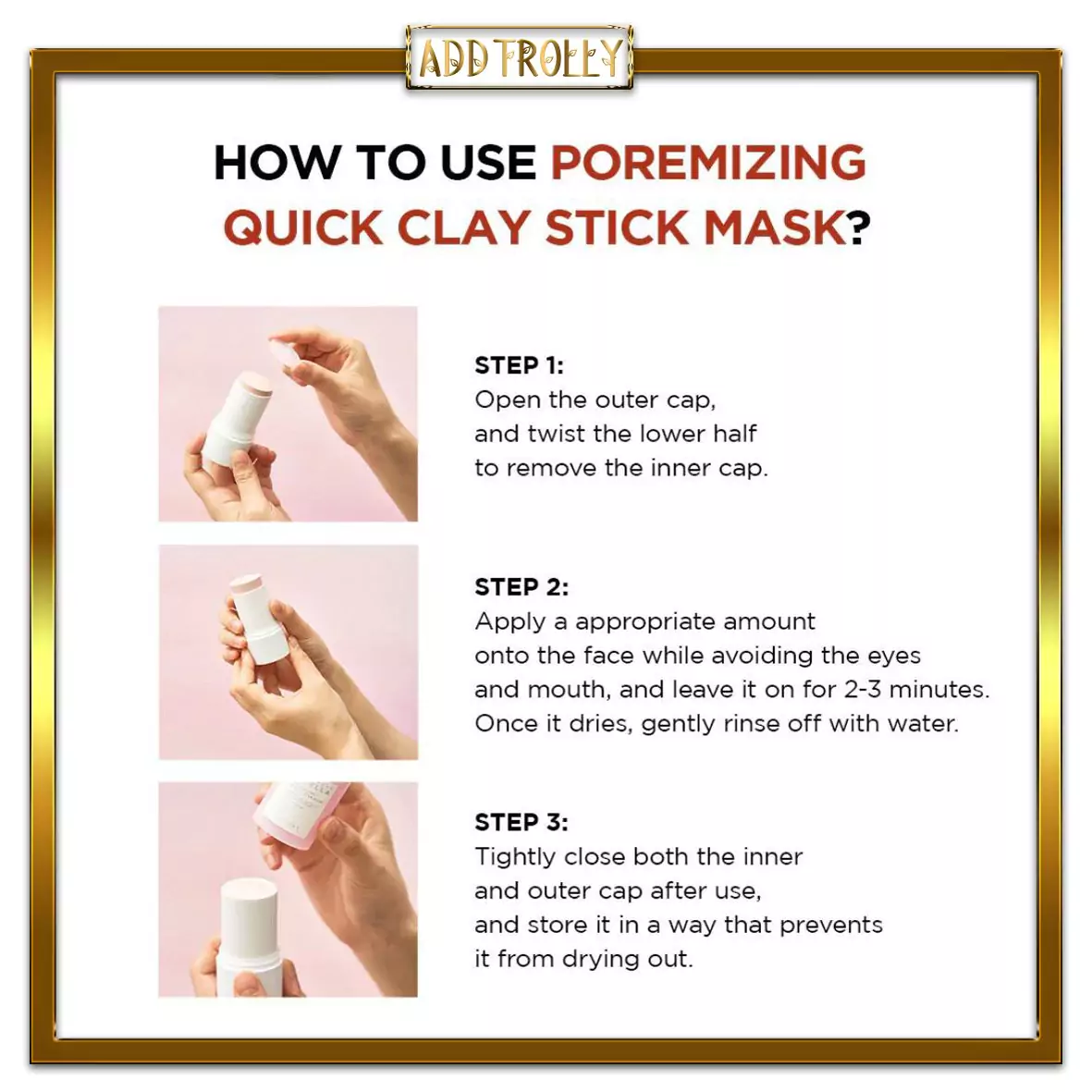 ADD TROLLY

HOW TO USE POREMIZING QUICK CLAY STICK MASK?

STEP 1:
Open the outer cap, and twist the lower half to remove the inner cap.

STEP 2:
Apply a appropriate amount onto the face while avoiding the eyes and mouth, and leave it on for 2-3 minutes. Once it dries, gently rinse off with water.

STEP 3:
Tightly close both the inner and outer cap after use, and store it in a way that prevents it from drying out.