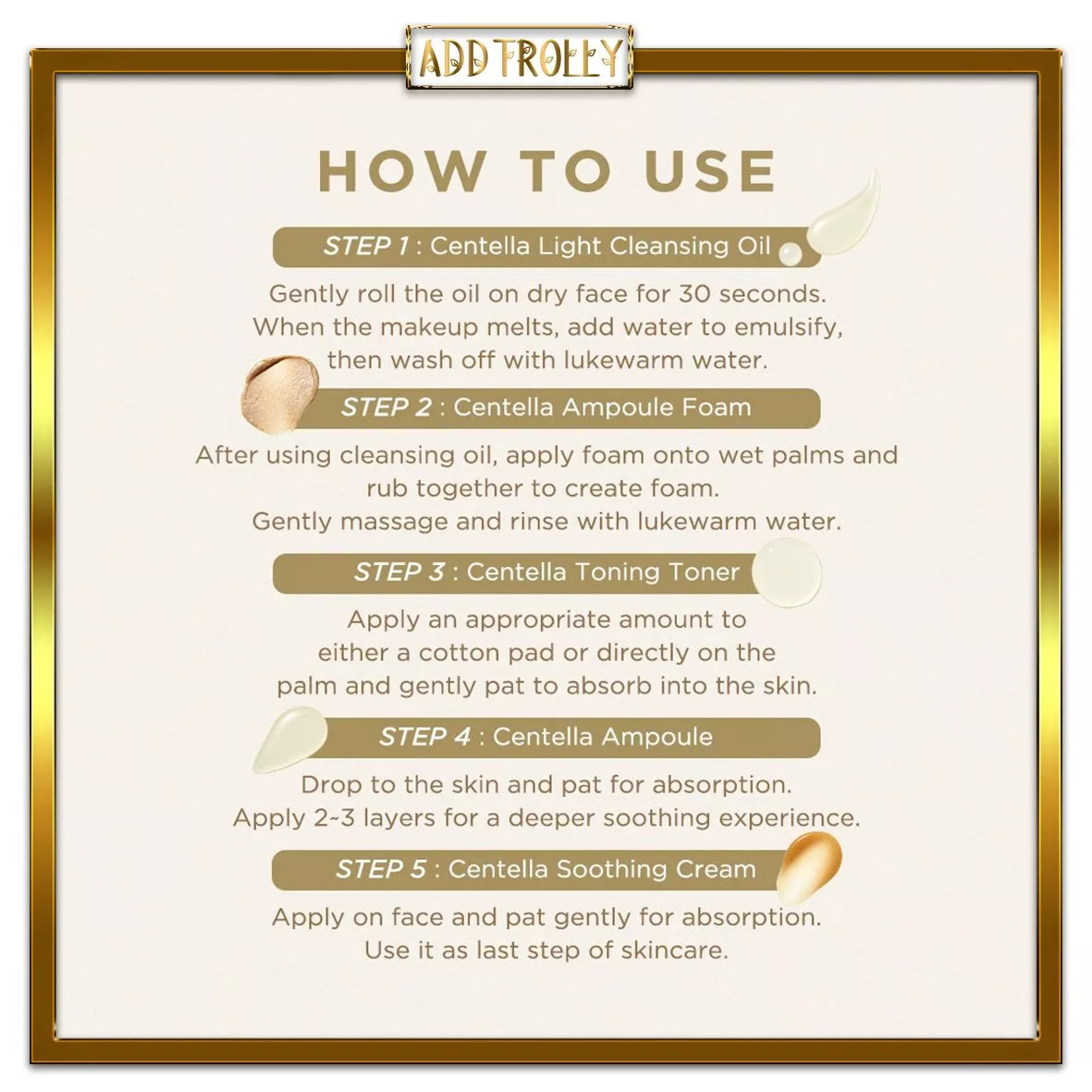 ADD TROLLY

HOW TO USE

STEP 1 : Centella Light Cleansing Oil

Gently roll the oil on dry face for 30 seconds. When the makeup melts, add water to emulsify, then wash off with lukewarm water.

STEP 2 : Centella Ampoule Foam

After using cleansing oil, apply foam onto wet palms and rub together to create foam. Gently massage and rinse with lukewarm water.

STEP 3 : Centella Toning Toner

Apply an appropriate amount to either a cotton pad or directly on the palm and gently pat to absorb into the skin.

STEP 4 : Centella Ampoule

Drop to the skin and pat for absorption. Apply 2~3 layers for a deeper soothing experience.

STEP 5 : Centella Soothing Cream

Apply on face and pat gently for absorption. Use it as last step of skincare.